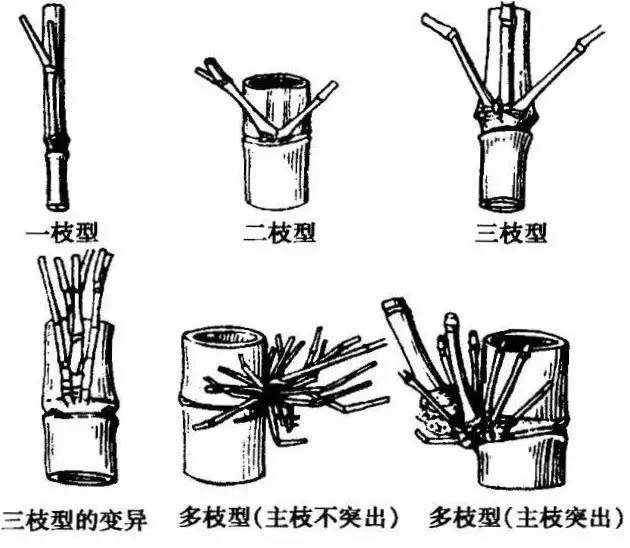 一枝型

二枝型

三枝型

三枝型的变异

多枝型(主枝不突出)

多枝型(主枝突出)